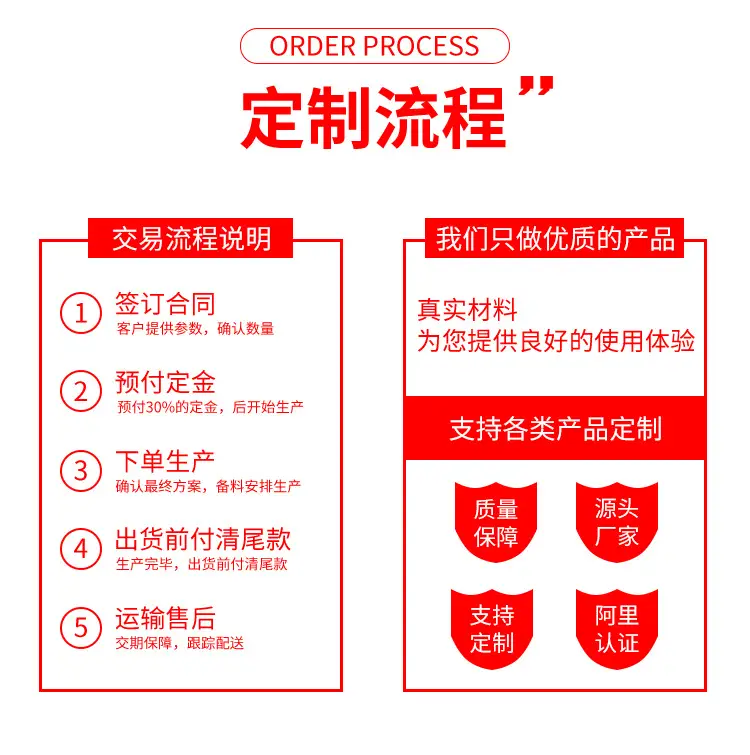 ORDER PROCESS

定制流程”

交易流程说明

1 签订合同
客户提供参数，确认数量

2 预付定金
预付30%的定金，后开始生产

3 下单生产
确认最终方案，备料安排生产

4 出货前付清尾款
生产完毕，出货前付清尾款

5 运输售后
交期保障，跟踪配送

我们只做优质的产品

真实材料
为您提供良好的使用体验

支持各类产品定制

质量保障

源头厂家

支持定制

阿里认证